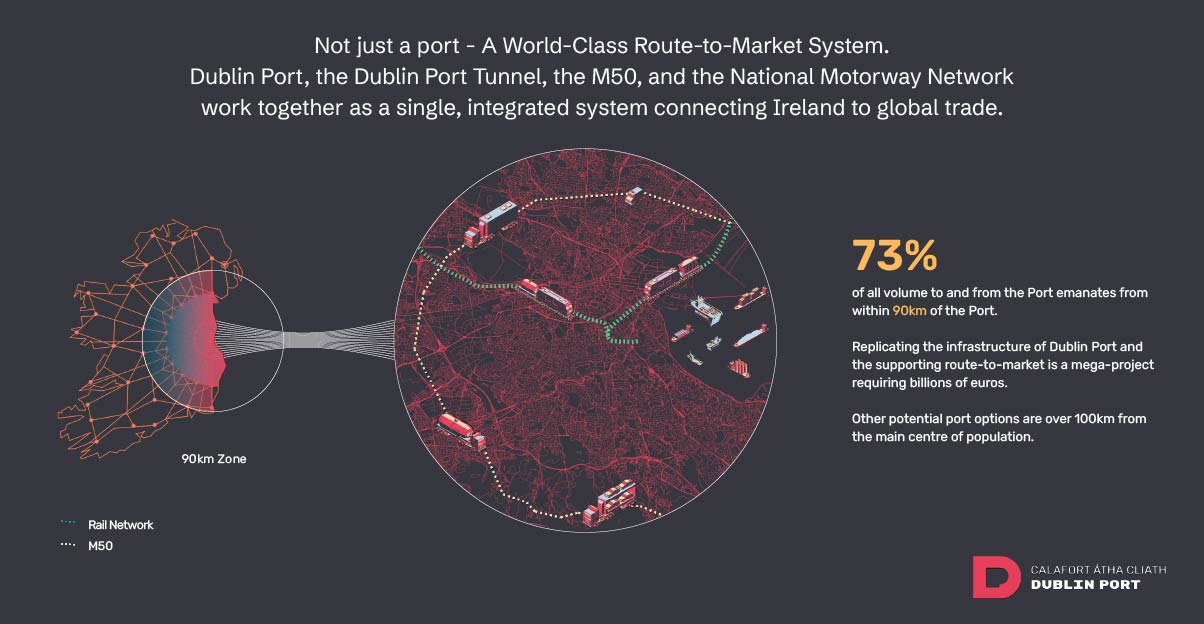 Not just a port - A World-Class Route-to-Market System.
Dublin Port, the Dublin Port Tunnel, the M50, and the National Motorway Network work together as a single, integrated system connecting Ireland to global trade.

90km Zone

Rail Network
M50

73%

of all volume to and from the Port emanates from within 90km of the Port.

Replicating the infrastructure of Dublin Port and the supporting route-to-market is a mega-project requiring billions of euros.

Other potential port options are over 100km from the main centre of population.

CALAFORT ÁTHA CLIATH
DUBLIN PORT