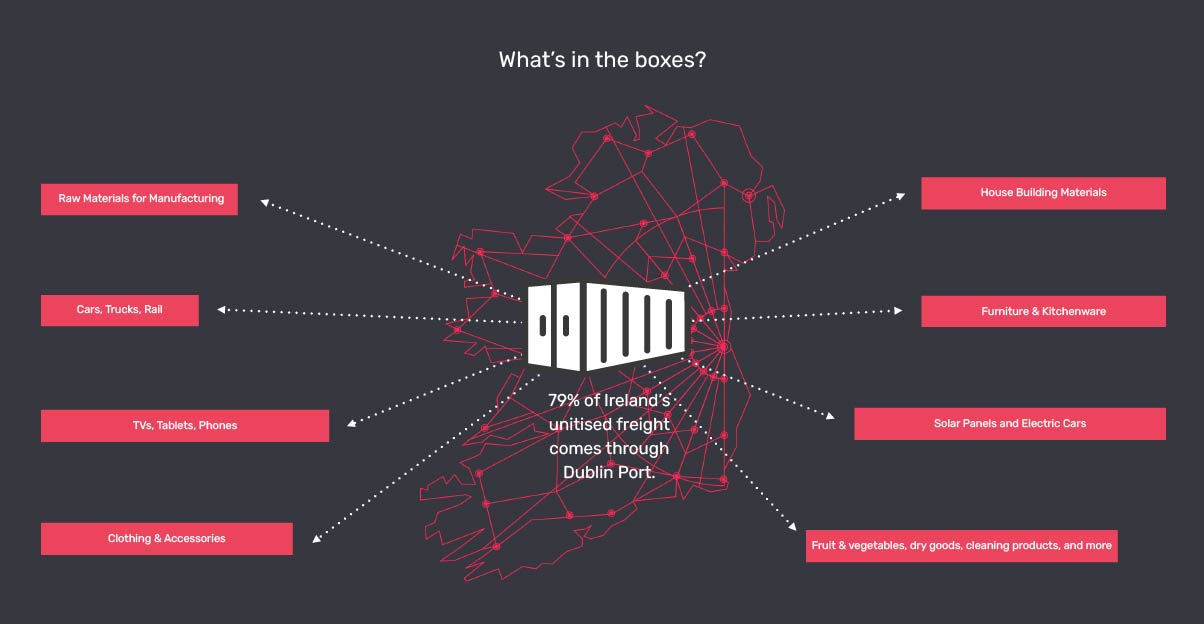 What's in the boxes?

Raw Materials for Manufacturing

Cars, Trucks, Rail

TVs, Tablets, Phones

Clothing & Accessories

79% of Ireland's unitised freight comes through Dublin Port.

House Building Materials

Furniture & Kitchenware

Solar Panels and Electric Cars

Fruit & vegetables, dry goods, cleaning products, and more