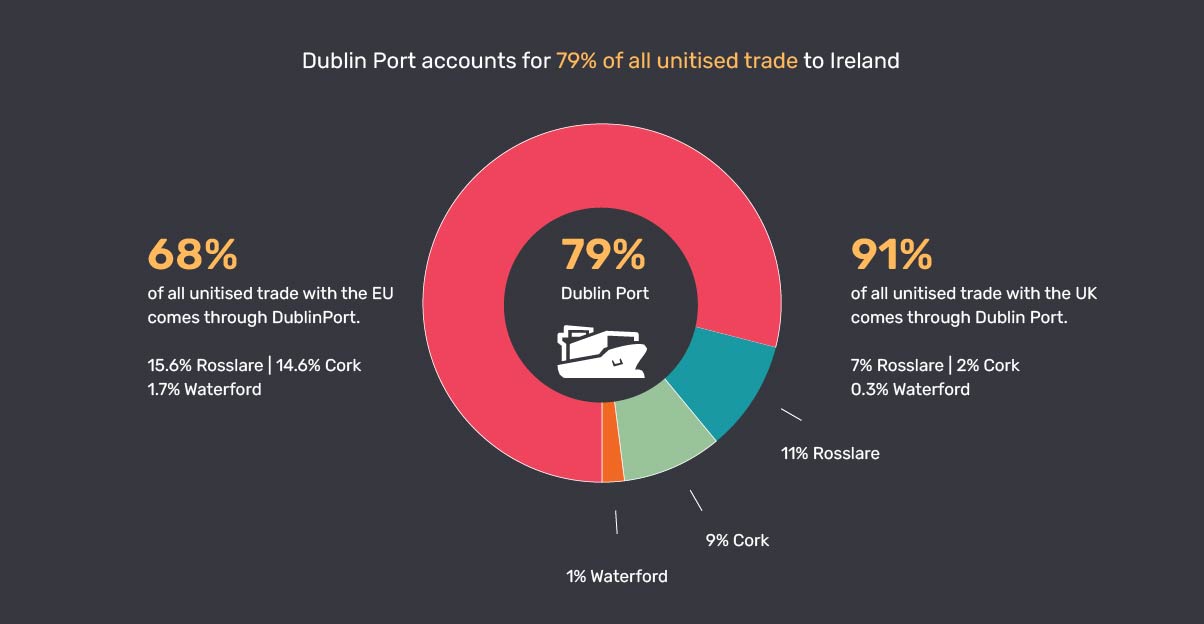 Dublin Port accounts for 79% of all unitised trade to Ireland

68%
of all unitised trade with the EU comes through DublinPort.

15.6% Rosslare | 14.6% Cork
1.7% Waterford

79%
Dublin Port

91%
of all unitised trade with the UK comes through Dublin Port.

7% Rosslare | 2% Cork
0.3% Waterford

11% Rosslare

9% Cork

1% Waterford