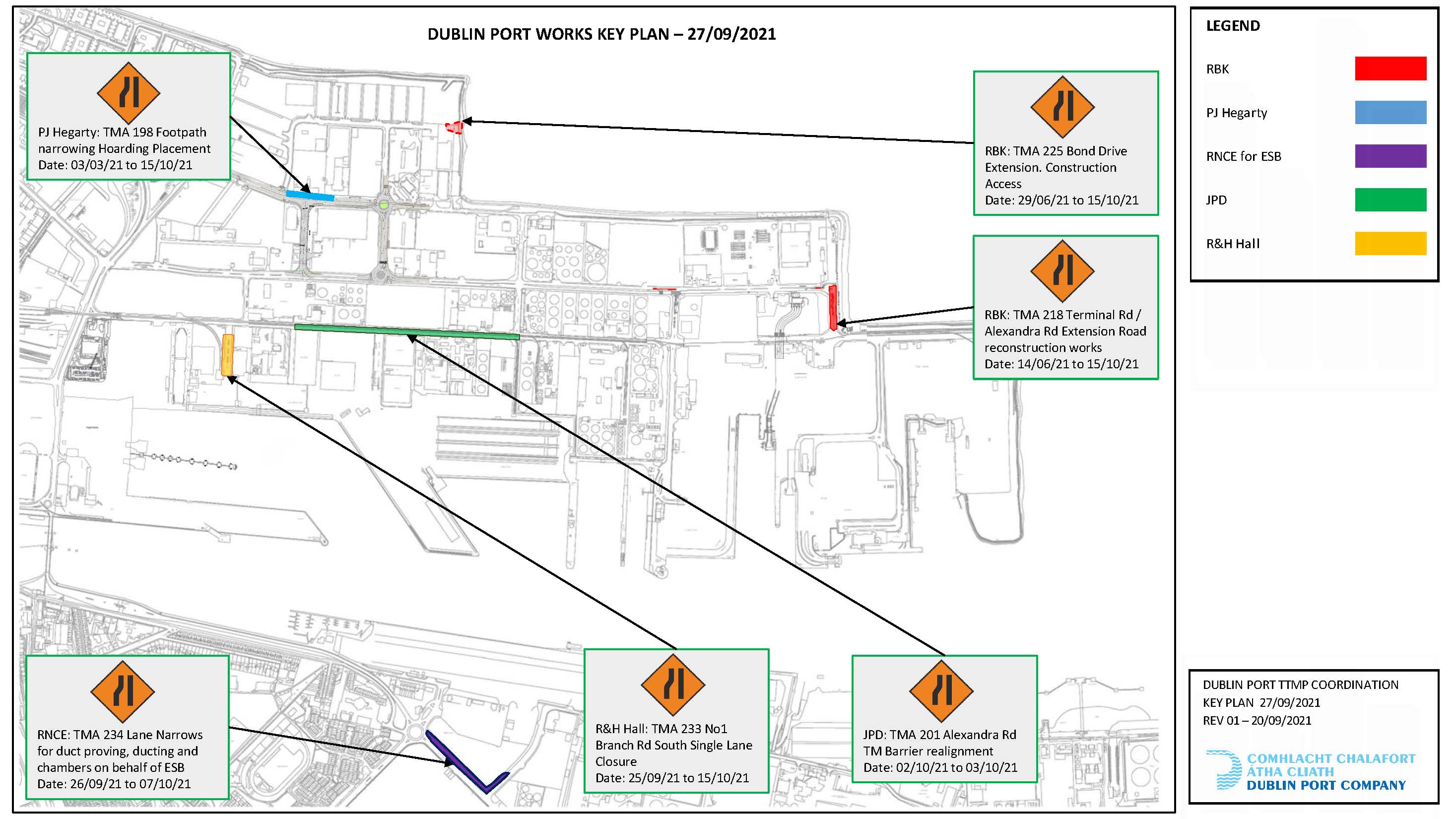 DUBLIN PORT WORKS KEY PLAN – 27/09/2021

PJ Hegarty: TMA 198 Footpath narrowing Hoarding Placement
Date: 03/03/21 to 15/10/21

RBK: TMA 225 Bond Drive Extension. Construction Access
Date: 29/06/21 to 15/10/21

RBK: TMA 218 Terminal Rd / Alexandra Rd Extension Road reconstruction works
Date: 14/06/21 to 15/10/21

RNCE: TMA 234 Lane Narrows for duct proving, ducting and chambers on behalf of ESB
Date: 26/09/21 to 07/10/21

R&H Hall: TMA 233 No1 Branch Rd South Single Lane Closure
Date: 25/09/21 to 15/10/21

JPD: TMA 201 Alexandra Rd TM Barrier realignment
Date: 02/10/21 to 03/10/21

LEGEND
RBK
PJ Hegarty
RNCE for ESB
JPD
R&H Hall

DUBLIN PORT TTMP COORDINATION
KEY PLAN 27/09/2021
REV 01 – 20/09/2021

COMHLACHT CHALAFORT ÁTHA CLIATH
DUBLIN PORT COMPANY