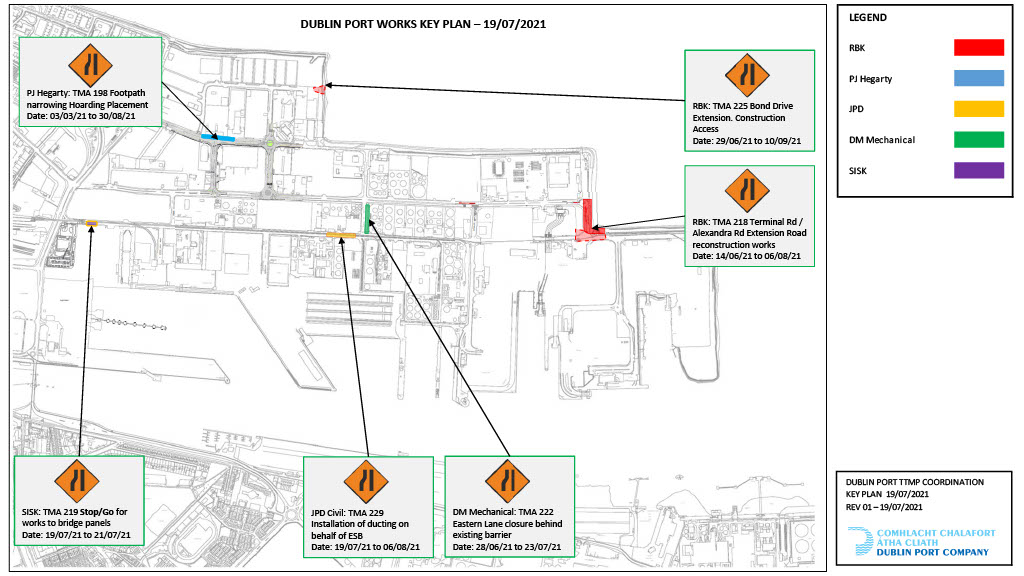 DUBLIN PORT WORKS KEY PLAN – 19/07/2021

PJ Hegarty: TMA 198 Footpath narrowing Hoarding Placement
Date: 03/03/21 to 30/08/21

RBK: TMA 225 Bond Drive Extension. Construction Access
Date: 29/06/21 to 10/09/21

RBK: TMA 218 Terminal Rd / Alexandra Rd Extension Road reconstruction works
Date: 14/06/21 to 06/08/21

SISK: TMA 219 Stop/Go for works to bridge panels
Date: 19/07/21 to 21/07/21

JPD Civil: TMA 229
Installation of ducting on behalf of ESB
Date: 19/07/21 to 06/08/21

DM Mechanical: TMA 222
Eastern Lane closure behind existing barrier
Date: 28/06/21 to 23/07/21

LEGEND
RBK
PJ Hegarty
JPD
DM Mechanical
SISK

DUBLIN PORT TTMP COORDINATION
KEY PLAN 19/07/2021
REV 01 – 19/07/2021

COMHLACHT CHALAFORT ÁTHA CLIATH
DUBLIN PORT COMPANY