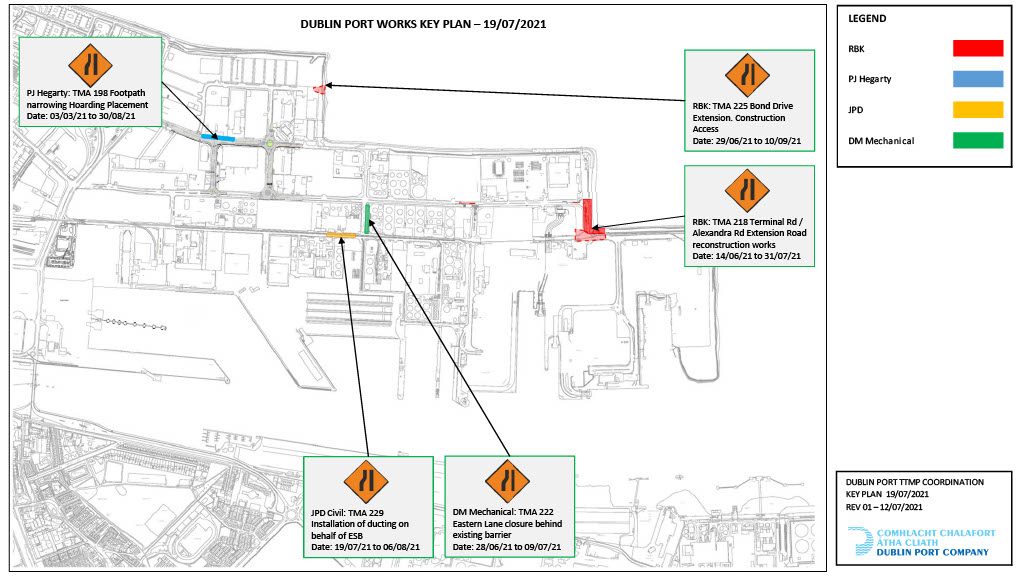 DUBLIN PORT WORKS KEY PLAN – 19/07/2021

PJ Hegarty: TMA 198 Footpath narrowing Hoarding Placement
Date: 03/03/21 to 30/08/21

RBK: TMA 225 Bond Drive Extension. Construction Access
Date: 29/06/21 to 10/09/21

RBK: TMA 218 Terminal Rd / Alexandra Rd Extension Road reconstruction works
Date: 14/06/21 to 31/07/21

JPD Civil: TMA 229
Installation of ducting on behalf of ESB
Date: 19/07/21 to 06/08/21

DM Mechanical: TMA 222
Eastern Lane closure behind existing barrier
Date: 28/06/21 to 09/07/21

LEGEND

RBK

PJ Hegarty

JPD

DM Mechanical

DUBLIN PORT TTMP COORDINATION
KEY PLAN 19/07/2021
REV 01 – 12/07/2021

COMHLACHT CHALAFORT ÁTHA CLIATH
DUBLIN PORT COMPANY