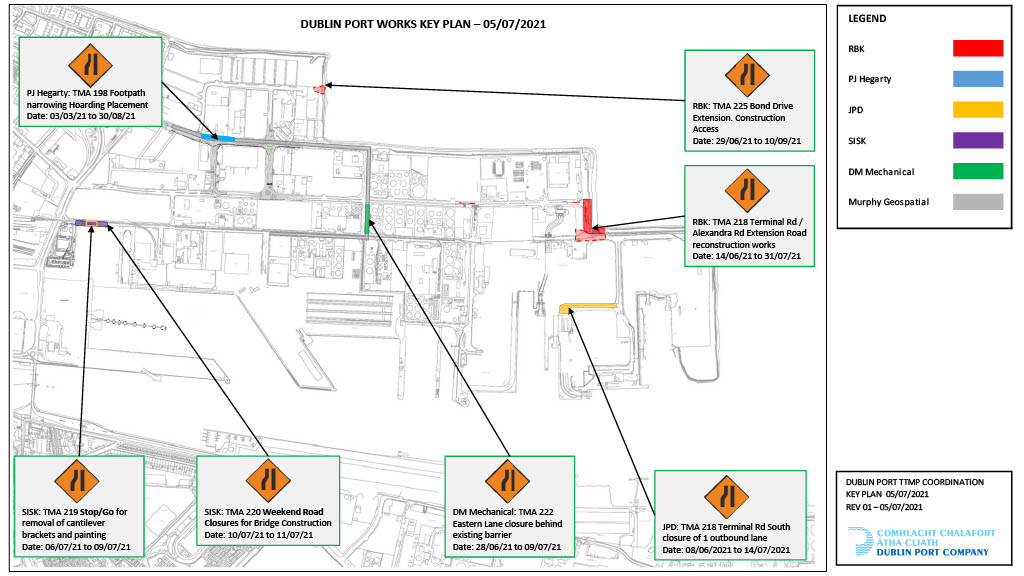 DUBLIN PORT WORKS KEY PLAN – 05/07/2021

PJ Hegarty: TMA 198 Footpath narrowing Hoarding Placement
Date: 03/03/21 to 30/08/21

RBK: TMA 225 Bond Drive Extension. Construction Access
Date: 29/06/21 to 10/09/21

RBK: TMA 218 Terminal Rd / Alexandra Rd Extension Road reconstruction works
Date: 14/06/21 to 31/07/21

SISK: TMA 219 Stop/Go for removal of cantilever brackets and painting
Date: 06/07/21 to 09/07/21

SISK: TMA 220 Weekend Road Closures for Bridge Construction
Date: 10/07/21 to 11/07/21

DM Mechanical: TMA 222 Eastern Lane closure behind existing barrier
Date: 28/06/21 to 09/07/21

JPD: TMA 218 Terminal Rd South closure of 1 outbound lane
Date: 08/06/2021 to 14/07/2021

LEGEND
RBK
PJ Hegarty
JPD
SISK
DM Mechanical
Murphy Geospatial

DUBLIN PORT TTMP COORDINATION
KEY PLAN 05/07/2021
REV 01 – 05/07/2021

COMHLACHT CHALAFORT ÁTHA CLIATH
DUBLIN PORT COMPANY