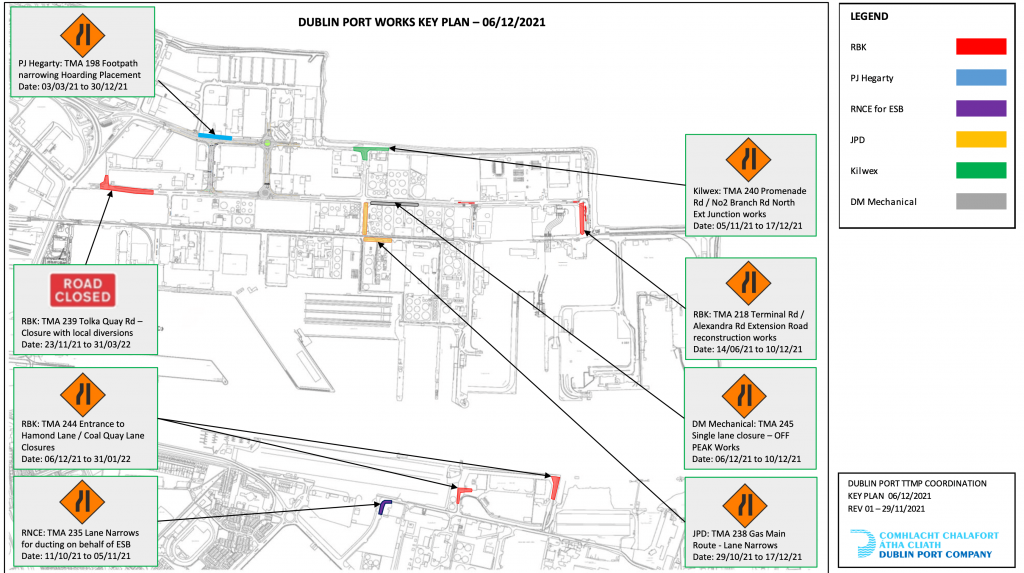 DUBLIN PORT WORKS KEY PLAN – 06/12/2021

PJ Hegarty: TMA 198 Footpath narrowing Hoarding Placement
Date: 03/03/21 to 30/12/21

ROAD CLOSED

RBK: TMA 239 Tolka Quay Rd – Closure with local diversions
Date: 23/11/21 to 31/03/22

RBK: TMA 244 Entrance to Hamond Lane / Coal Quay Lane Closures
Date: 06/12/21 to 31/01/22

RNCE: TMA 235 Lane Narrows for ducting on behalf of ESB
Date: 11/10/21 to 05/11/21

Kilwex: TMA 240 Promenade Rd / No2 Branch Rd North Ext Junction works
Date: 05/11/21 to 17/12/21

RBK: TMA 218 Terminal Rd / Alexandra Rd Extension Road reconstruction works
Date: 14/06/21 to 10/12/21

DM Mechanical: TMA 245 Single lane closure – OFF PEAK Works
Date: 06/12/21 to 10/12/21

JPD: TMA 238 Gas Main Route - Lane Narrows
Date: 29/10/21 to 17/12/21

LEGEND
RBK
PJ Hegarty
RNCE for ESB
JPD
Kilwex
DM Mechanical

DUBLIN PORT TTMP COORDINATION
KEY PLAN 06/12/2021
REV 01 – 29/11/2021

COMHLACHT CHALAFORT ÁTHA CLIATH
DUBLIN PORT COMPANY