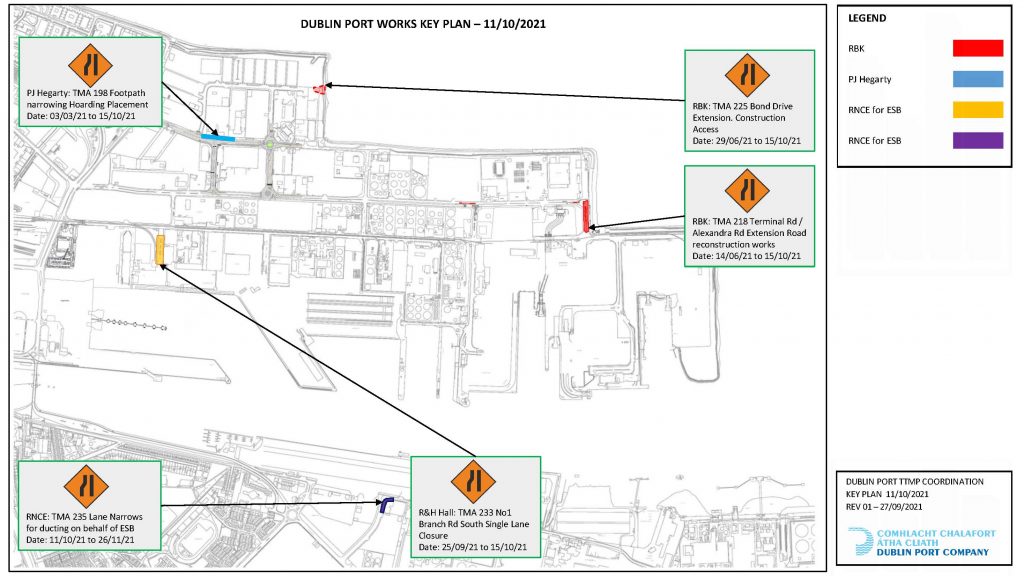 DUBLIN PORT WORKS KEY PLAN – 11/10/2021

PJ Hegarty: TMA 198 Footpath narrowing Hoarding Placement
Date: 03/03/21 to 15/10/21

RBK: TMA 225 Bond Drive Extension. Construction Access
Date: 29/06/21 to 15/10/21

RBK: TMA 218 Terminal Rd / Alexandra Rd Extension Road reconstruction works
Date: 14/06/21 to 15/10/21

RNCE: TMA 235 Lane Narrows for ducting on behalf of ESB
Date: 11/10/21 to 26/11/21

R&H Hall: TMA 233 No1 Branch Rd South Single Lane Closure
Date: 25/09/21 to 15/10/21

LEGEND
RBK
PJ Hegarty
RNCE for ESB
RNCE for ESB

DUBLIN PORT TTMP COORDINATION
KEY PLAN 11/10/2021
REV 01 – 27/09/2021

COMHLACHT CHALAFORT ÁTHA CLIATH
DUBLIN PORT COMPANY