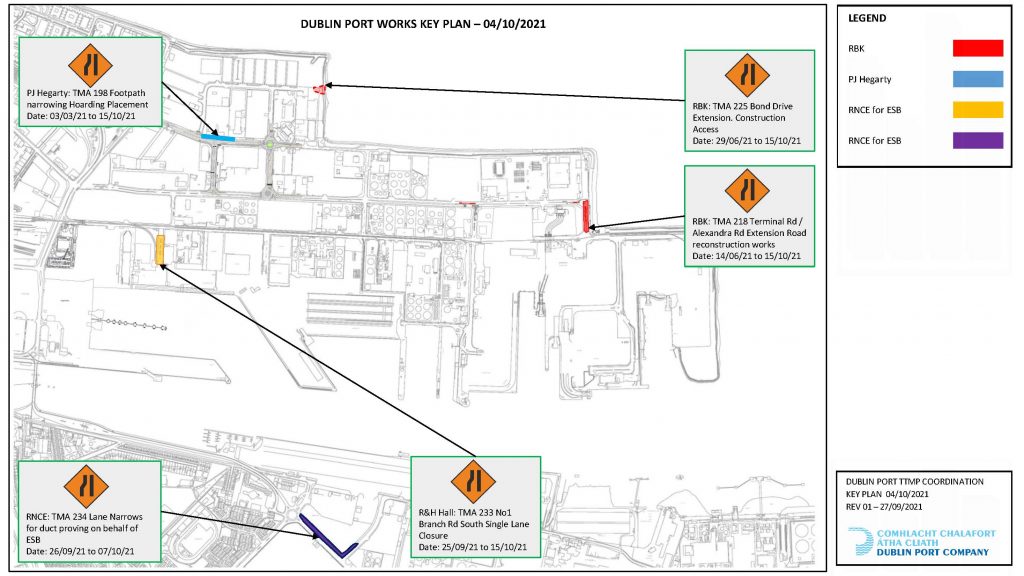 DUBLIN PORT WORKS KEY PLAN – 04/10/2021

PJ Hegarty: TMA 198 Footpath narrowing Hoarding Placement
Date: 03/03/21 to 15/10/21

RBK: TMA 225 Bond Drive Extension. Construction Access
Date: 29/06/21 to 15/10/21

RBK: TMA 218 Terminal Rd / Alexandra Rd Extension Road reconstruction works
Date: 14/06/21 to 15/10/21

RNCE: TMA 234 Lane Narrows for duct proving on behalf of ESB
Date: 26/09/21 to 07/10/21

R&H Hall: TMA 233 No1 Branch Rd South Single Lane Closure
Date: 25/09/21 to 15/10/21

LEGEND

RBK

PJ Hegarty

RNCE for ESB

RNCE for ESB

DUBLIN PORT TTMP COORDINATION
KEY PLAN 04/10/2021
REV 01 – 27/09/2021

COMHLACHT CHALAFORT ATHA CLIATH
DUBLIN PORT COMPANY